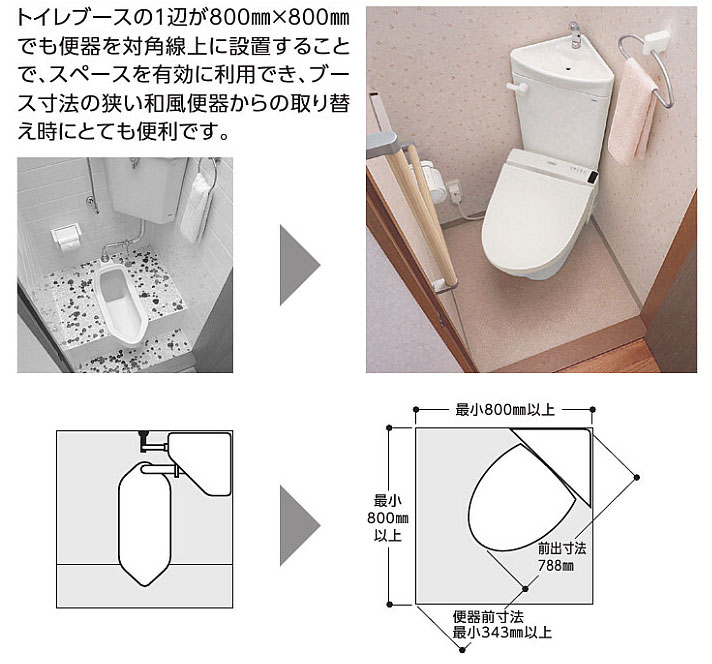 トイレブースの1辺が800㎜×800㎜でも便器を対角線上に設置することで、スペースを有効に利用でき、ブース寸法の狭い和風便器からの取り替え時にとても便利です。

最小800㎜以上

最小
800㎜
以上

前出寸法
788㎜

便器前寸法
最小343㎜以上